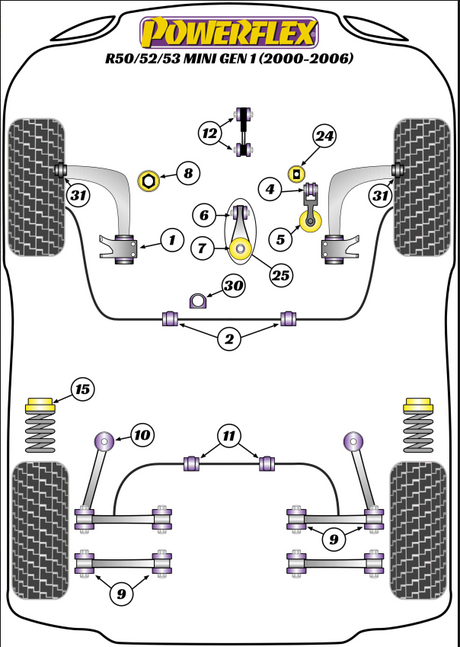 POWERFLEX
R50/52/53 MINI GEN 1 (2000-2006)

12
24
8
4
31
31
6
5
1
7
25
30
2
15
10
11
9
9