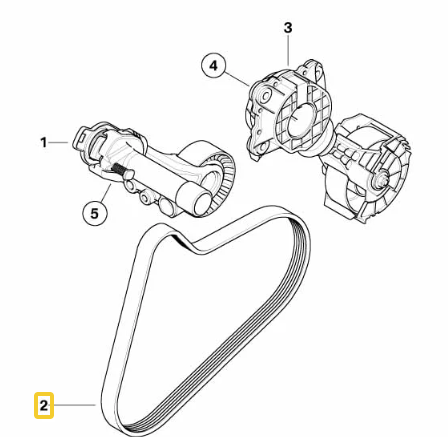 3
4
1
5
2