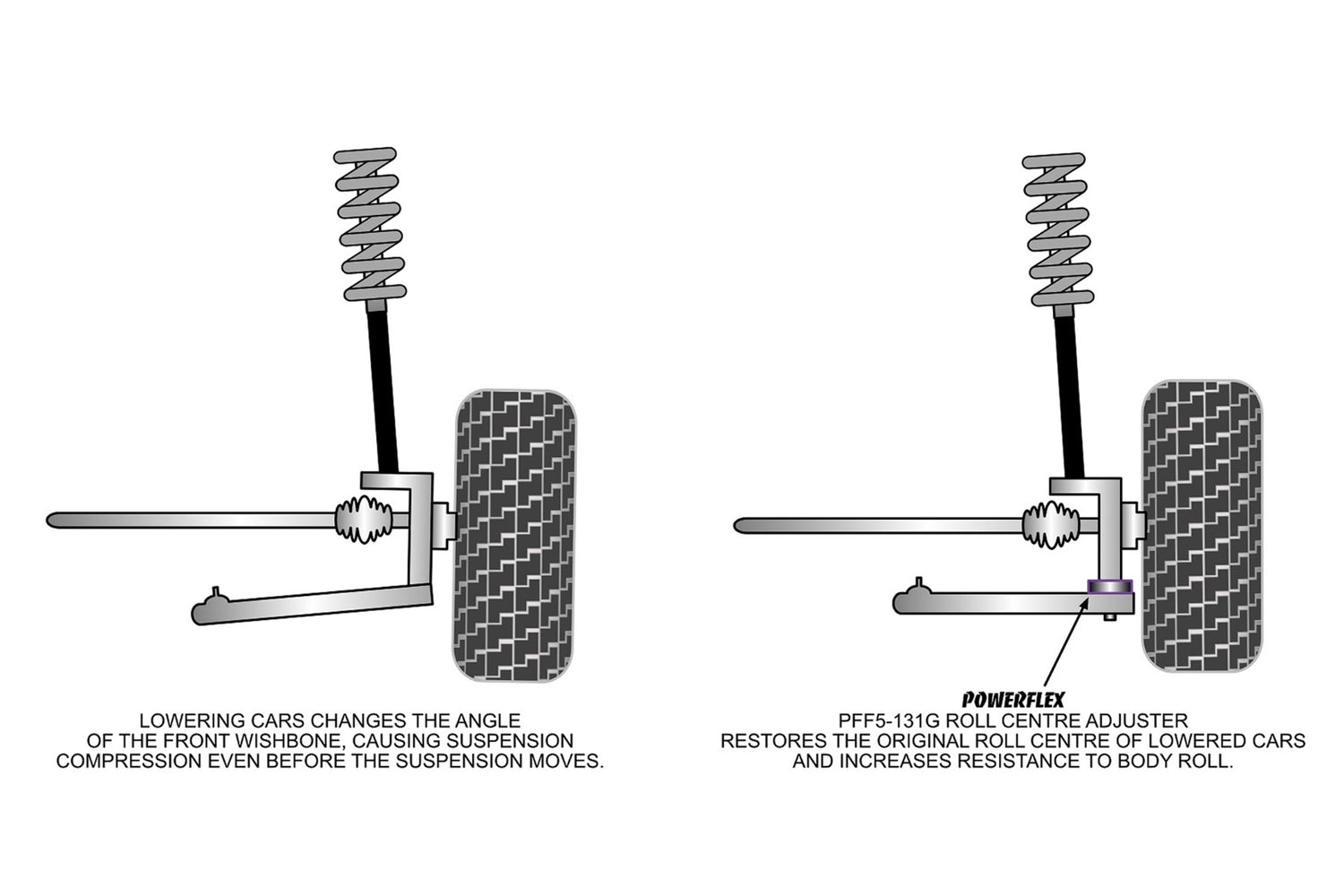 LOWERING CARS CHANGES THE ANGLE
OF THE FRONT WISHBONE, CAUSING SUSPENSION
COMPRESSION EVEN BEFORE THE SUSPENSION MOVES.

POWERFLEX
PFF5-131G ROLL CENTRE ADJUSTER
RESTORES THE ORIGINAL ROLL CENTRE OF LOWERED CARS
AND INCREASES RESISTANCE TO BODY ROLL.