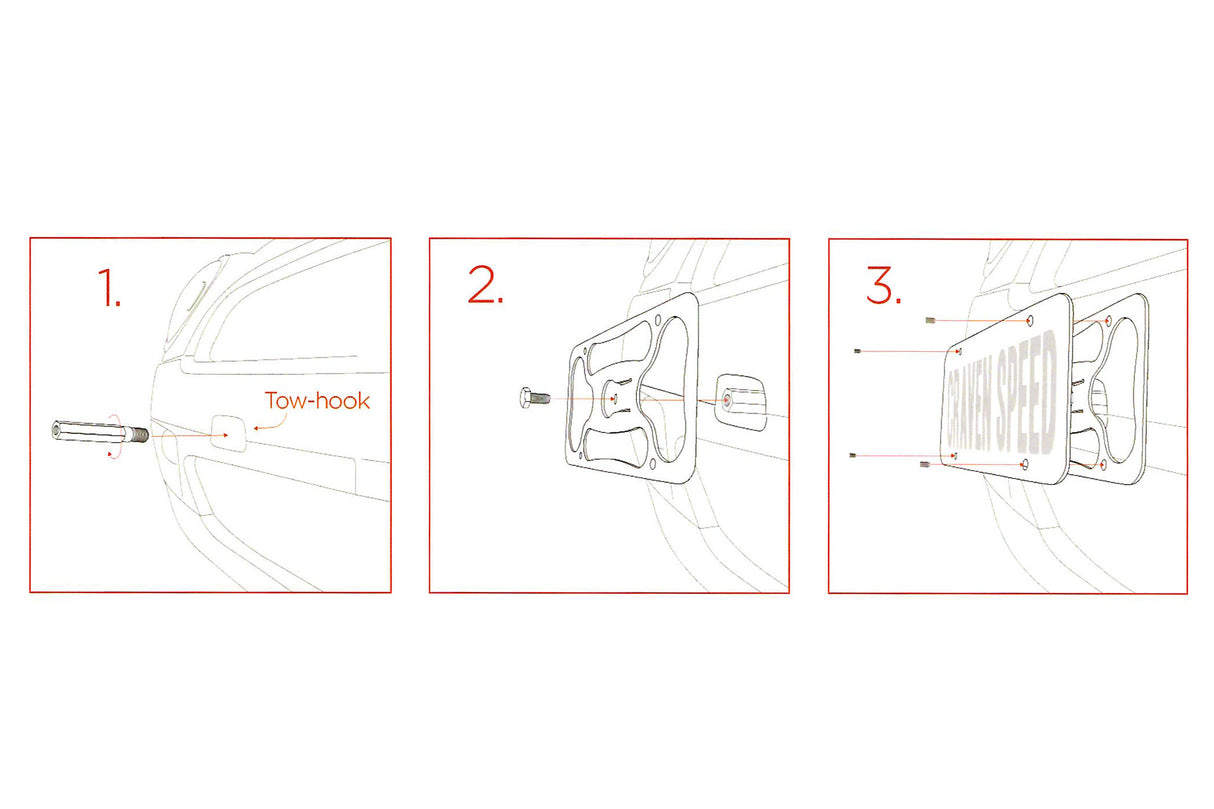 1.

Tow-hook

2.

3.

CRAVEN SPEED